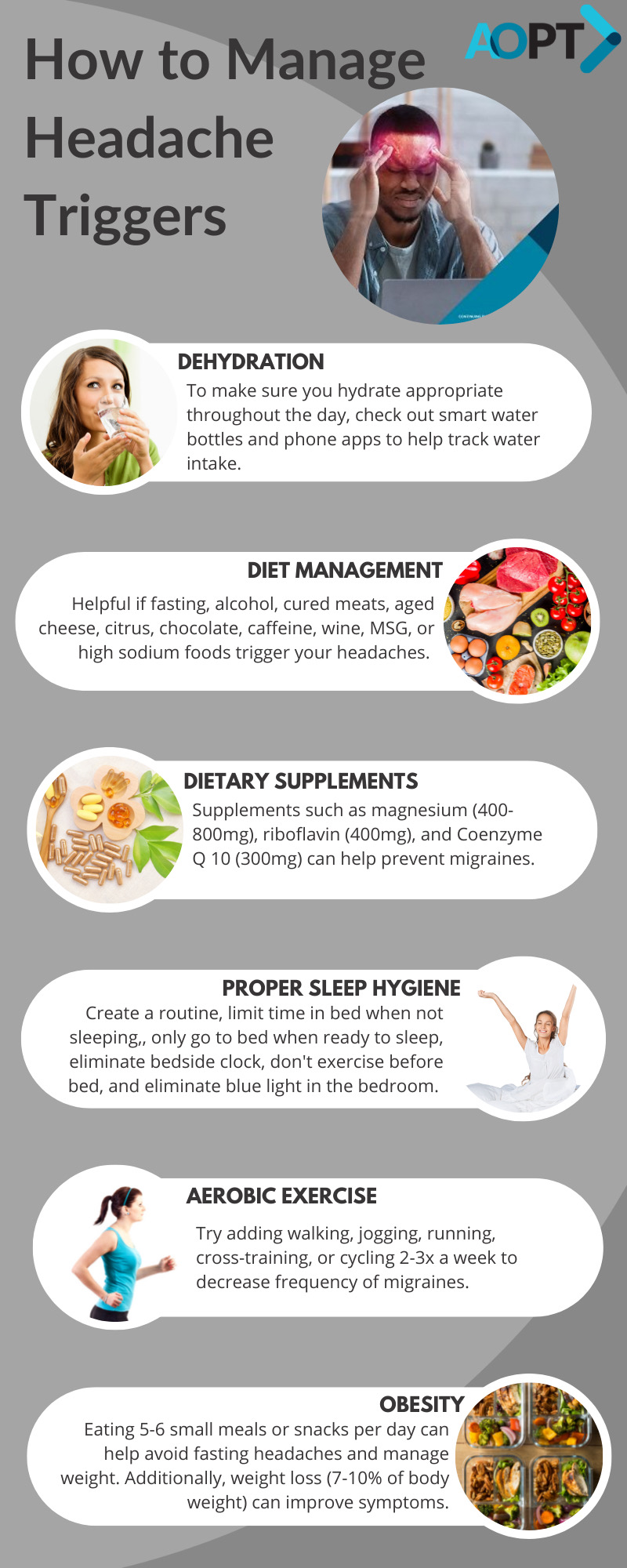 How to Manage Headache Triggers

AOPT

DEHYDRATION
To make sure you hydrate appropriate throughout the day, check out smart water bottles and phone apps to help track water intake.

DIET MANAGEMENT
Helpful if fasting, alcohol, cured meats, aged cheese, citrus, chocolate, caffeine, wine, MSG, or high sodium foods trigger your headaches.

DIETARY SUPPLEMENTS
Supplements such as magnesium (400-800mg), riboflavin (400mg), and Coenzyme Q 10 (300mg) can help prevent migraines.

PROPER SLEEP HYGIENE
Create a routine, limit time in bed when not sleeping,, only go to bed when ready to sleep, eliminate bedside clock, don't exercise before bed, and eliminate blue light in the bedroom.

AEROBIC EXERCISE
Try adding walking, jogging, running, cross-training, or cycling 2-3x a week to decrease frequency of migraines.

OBESITY
Eating 5-6 small meals or snacks per day can help avoid fasting headaches and manage weight. Additionally, weight loss (7-10% of body weight) can improve symptoms.